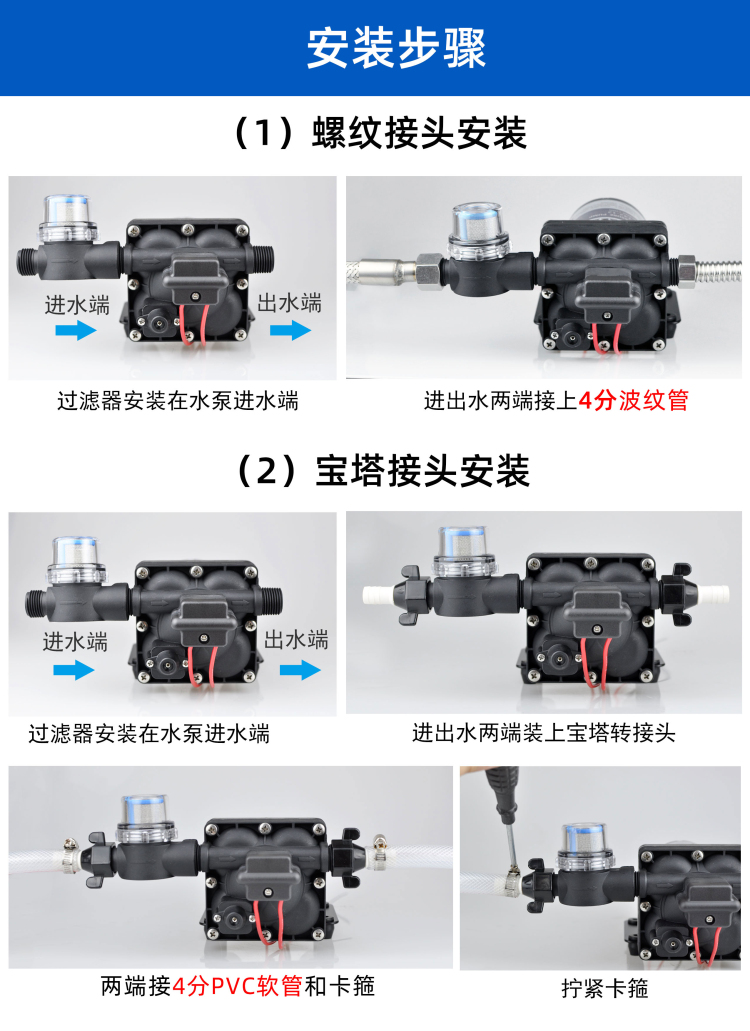 安装步骤

（1）螺纹接头安装

进水端

出水端

过滤器安装在水泵进水端

进出水两端接上4分波纹管

（2）宝塔接头安装

进水端

出水端

过滤器安装在水泵进水端

进出水两端装上宝塔转接头

两端接4分PVC软管和卡箍

拧紧卡箍